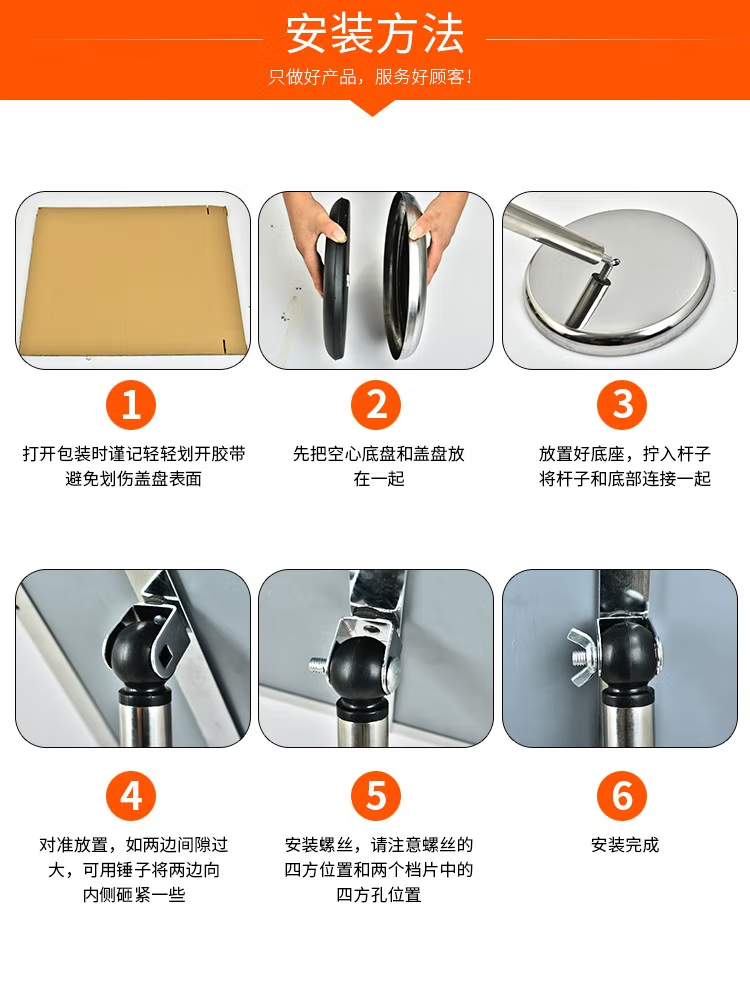 安装方法

只做好产品，服务好顾客！

1

打开包装时谨记轻轻划开胶带避免划伤盖盘表面

2

先把空心底盘和盖盘放在一起

3

放置好底座，拧入杆子将杆子和底部连接一起

4

对准放置，如两边间隙过大，可用锤子将两边向内侧砸紧一些

5

安装螺丝，请注意螺丝的四方位置和两个档片中的四方孔位置

6

安装完成